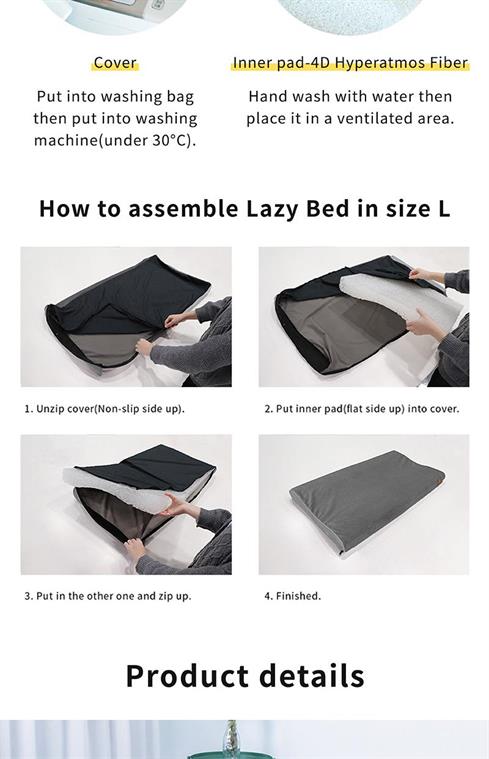 Cover

Put into washing bag then put into washing machine(under 30°C).

Inner pad-4D Hyperatmos Fiber

Hand wash with water then place it in a ventilated area.

How to assemble Lazy Bed in size L

1. Unzip cover(Non-slip side up).

2. Put inner pad(flat side up) into cover.

3. Put in the other one and zip up.

4. Finished.

Product details